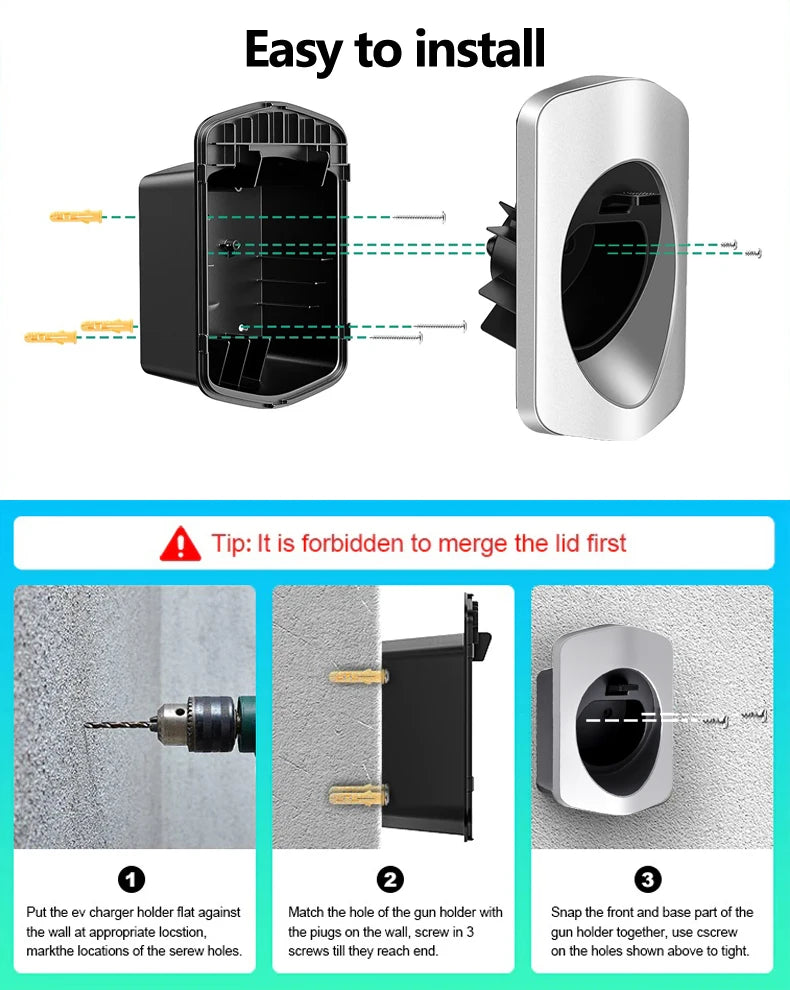 Easy to install

Tip: It is forbidden to merge the lid first

1

Put the ev charger holder flat against the wall at appropriate locstion, markthe locations of the serew holes.

2

Match the hole of the gun holder with the piugs on the wall, screw in 3 screws till they reach end.

3

Snap the front and base part of the gun holder together, use cscrew on the holes shown above to tight.